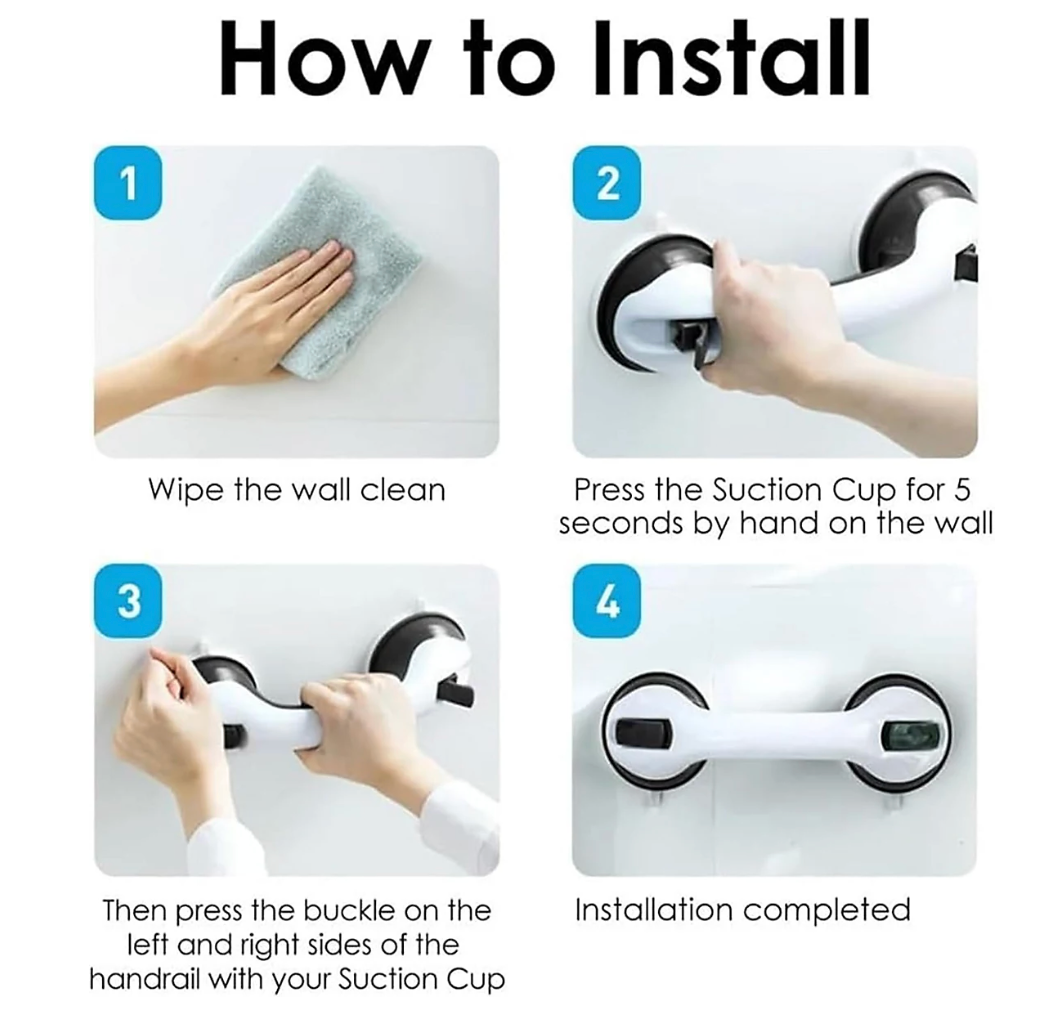 How to Install

1

Wipe the wall clean

2

Press the Suction Cup for 5 seconds by hand on the wall

3

Then press the buckle on the left and right sides of the handrail with your Suction Cup

4

Installation completed